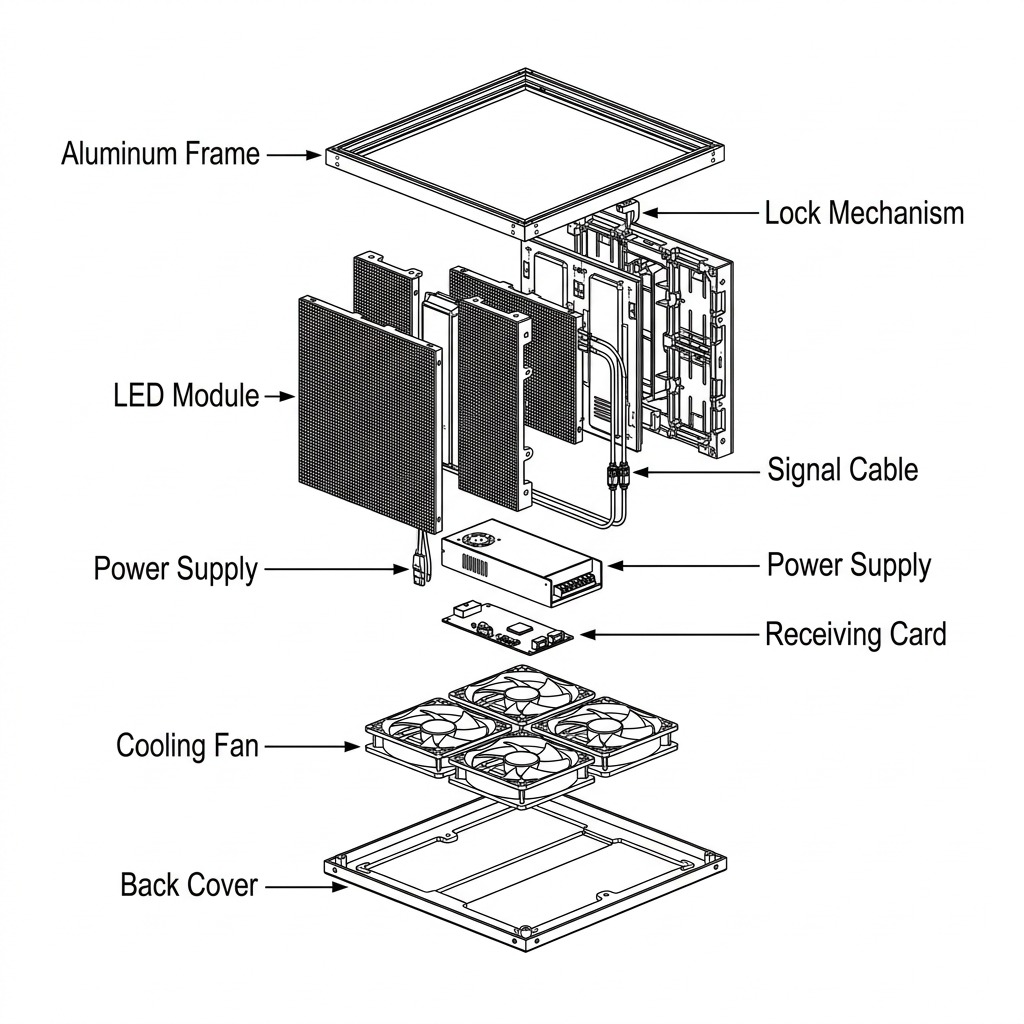 Aluminum Frame

Lock Mechanism

LED Module

Signal Cable

Power Supply

Power Supply

Receiving Card

Cooling Fan

Back Cover